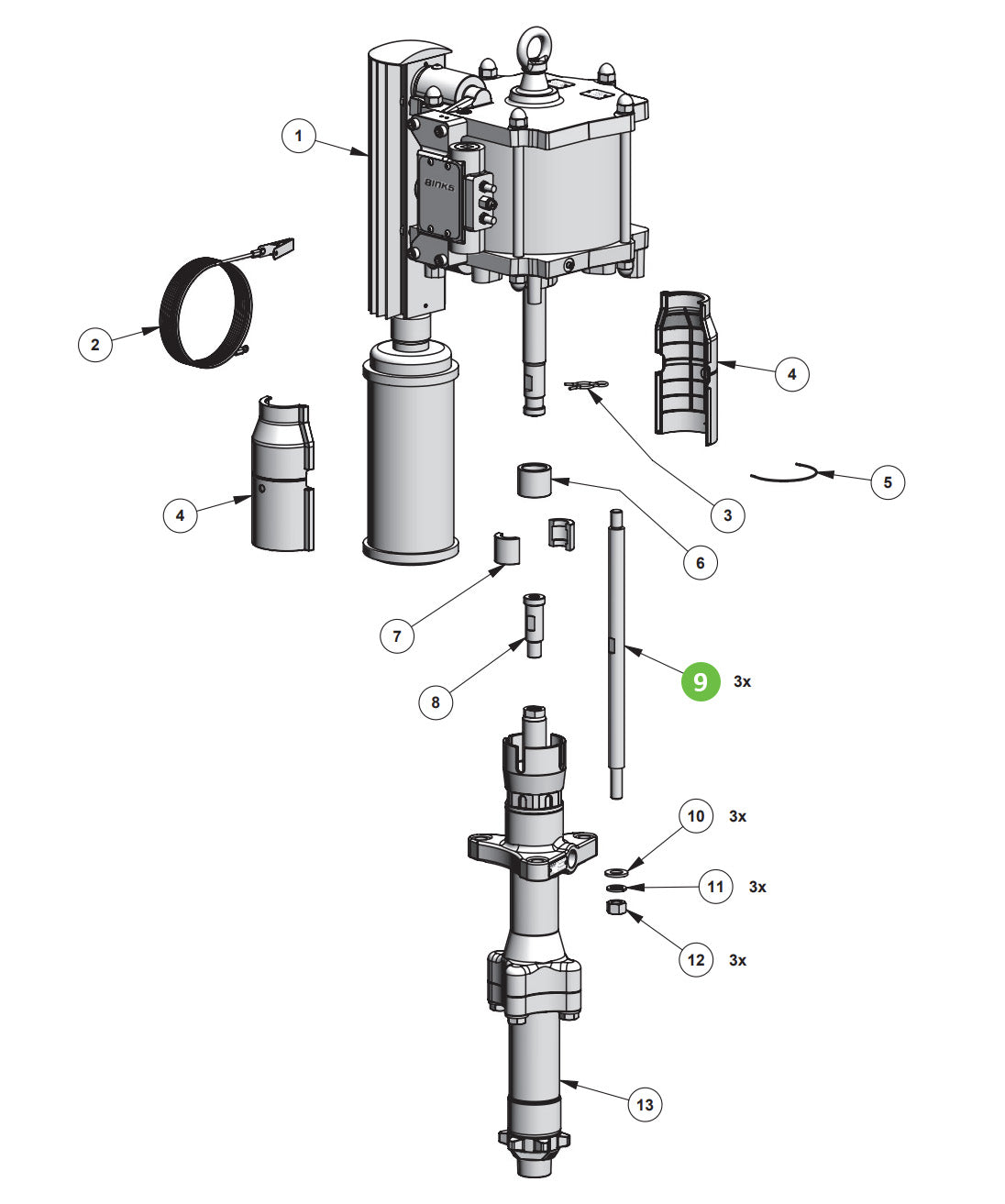 1

BINKS

2

4

4

5

3

6

7

8

9 3x

10 3x

11 3x

12 3x

13