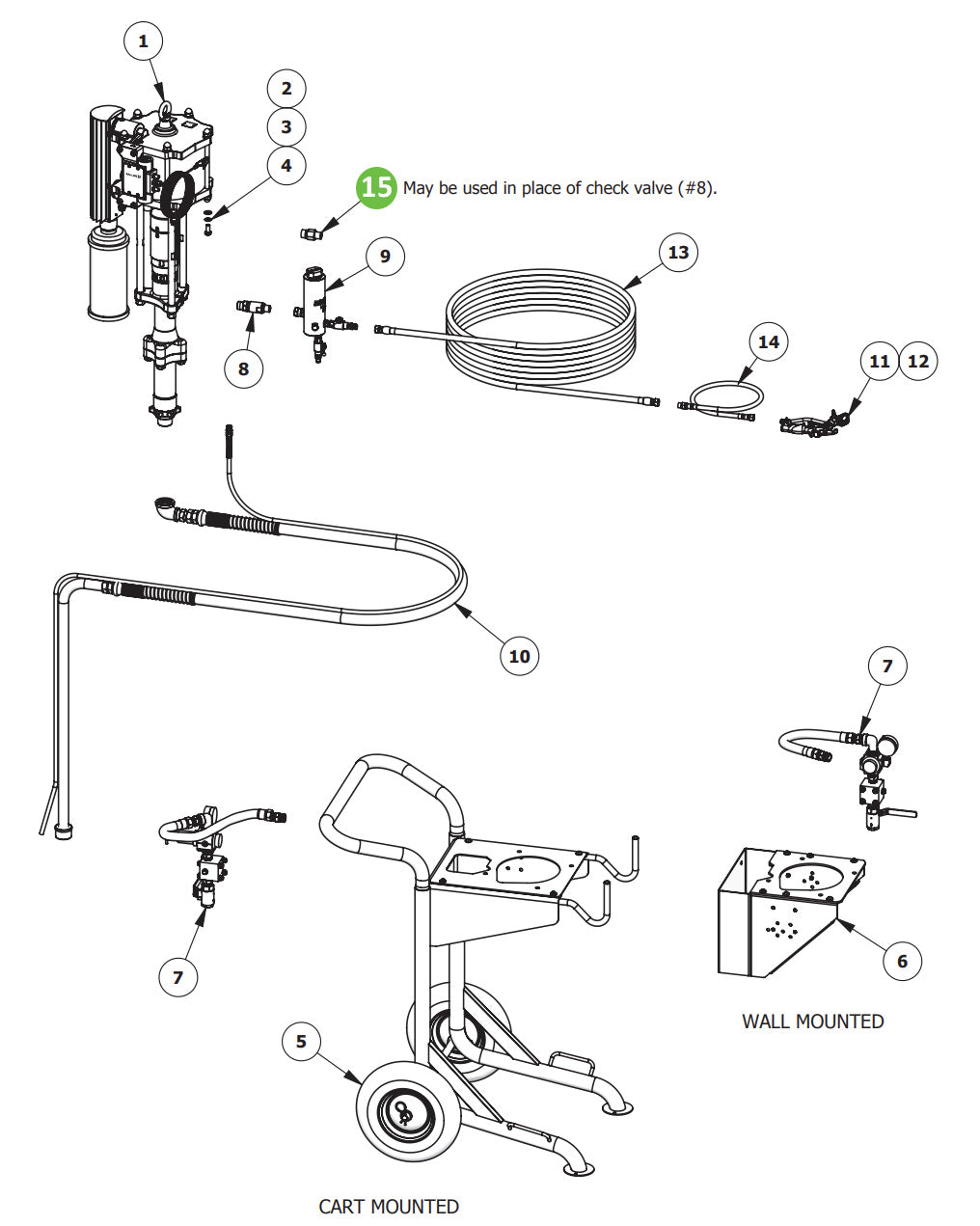 1

2

3

4

15 May be used in place of check valve (#8).

9

13

8

14

11 12

10

7

7

6

WALL MOUNTED

5

CART MOUNTED