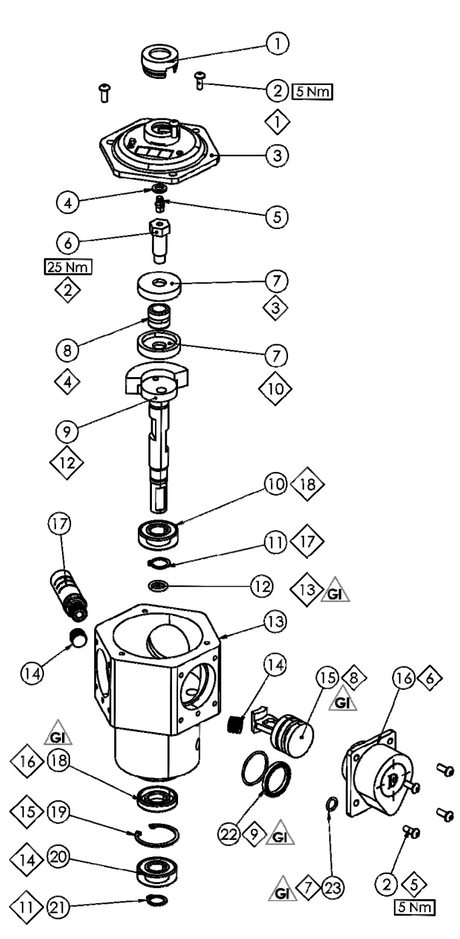 1
2 5 Nm
1
3
4
5
6
25 Nm
2
7
3
8
7
4
10
9
12
10 18
17
11 17
12
13 GI
13
14
14
15 8
GI
16 6
GI
16 18
15 19
22 9 GI
14 20
GI 7 23
2 5
5 Nm
11 21