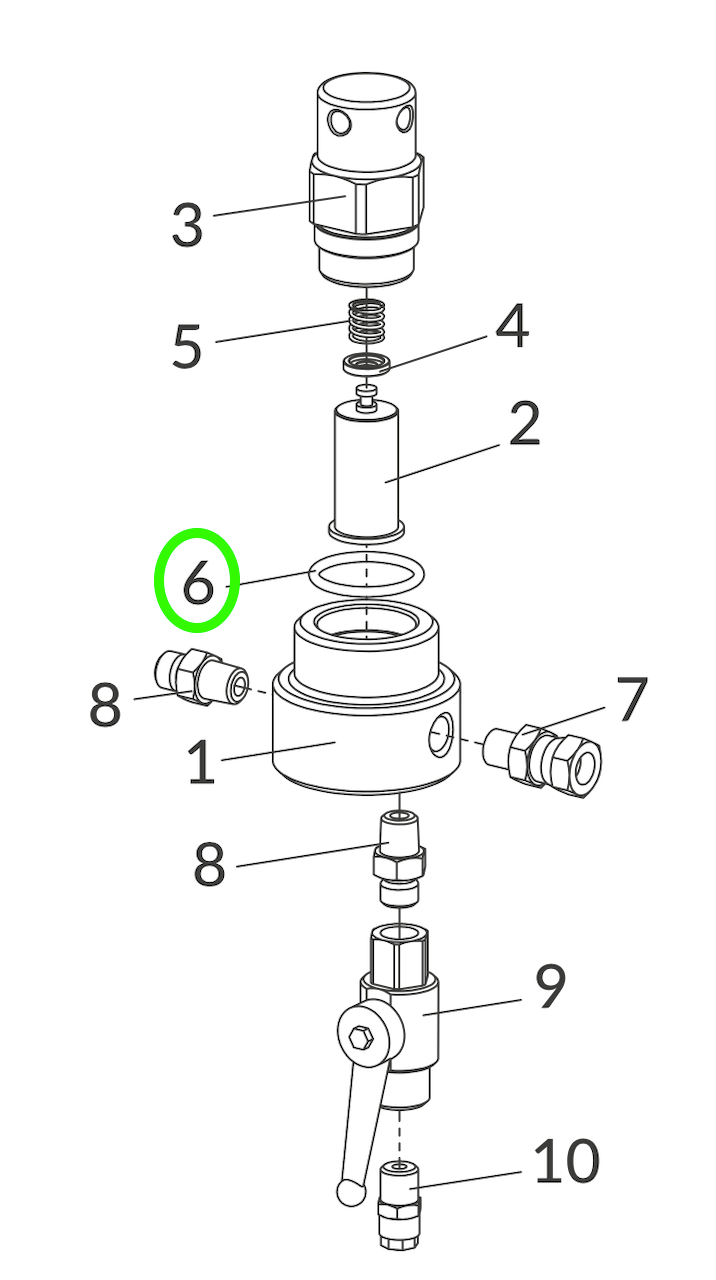 3
5
4
2
6
8
7
1
8
9
10