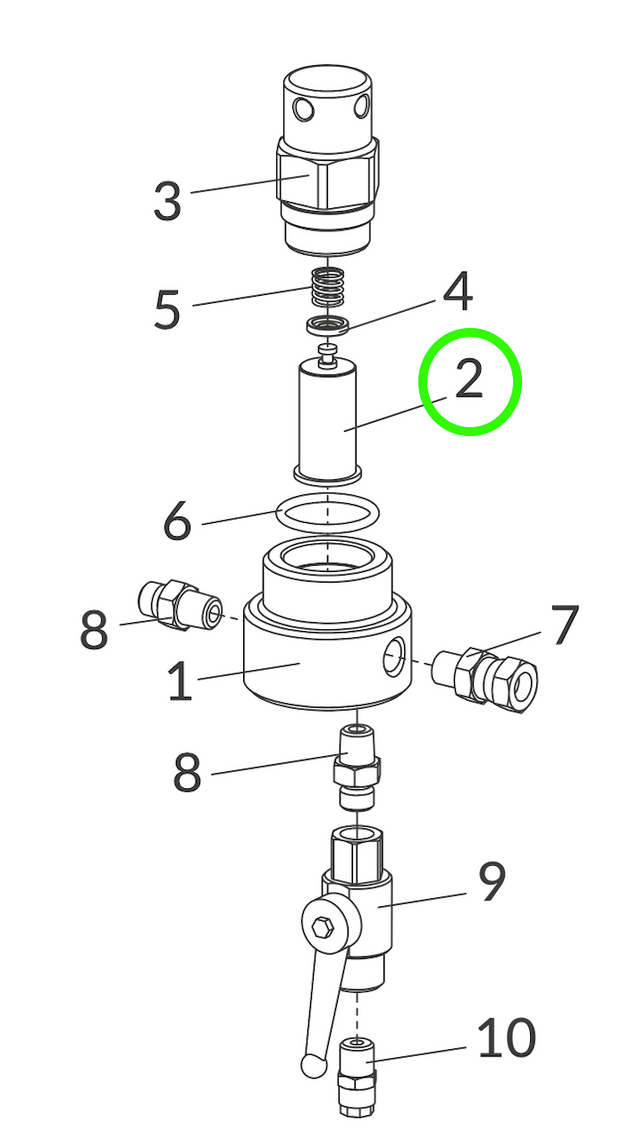 3
5
4
2
6
8
7
1
8
9
10