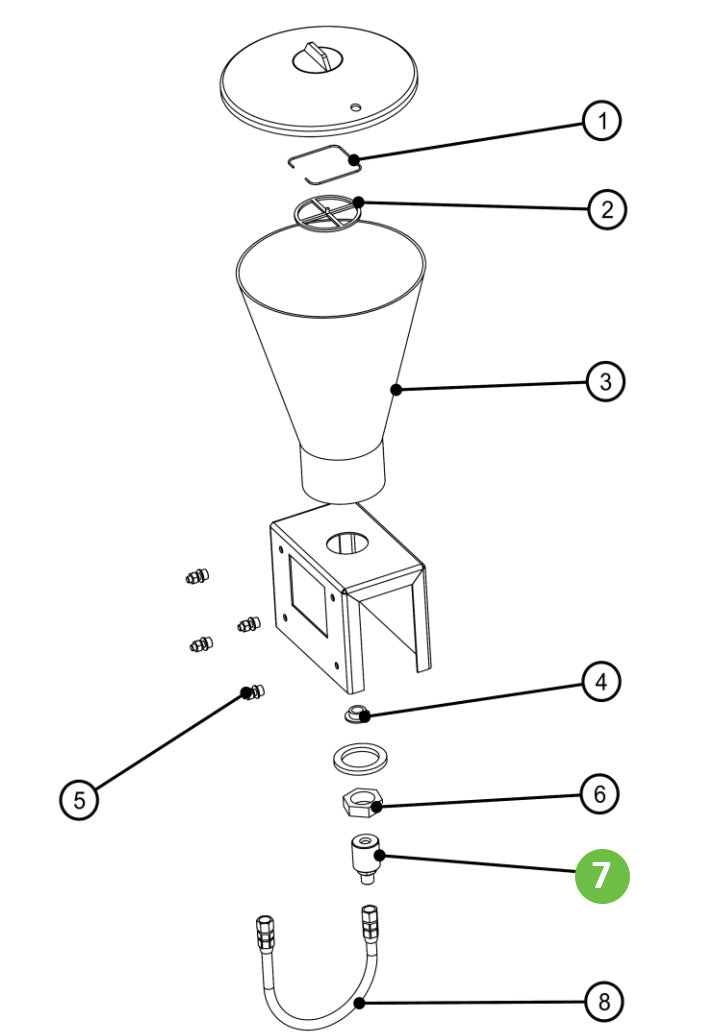 1
2
3
4
5
6
7
8