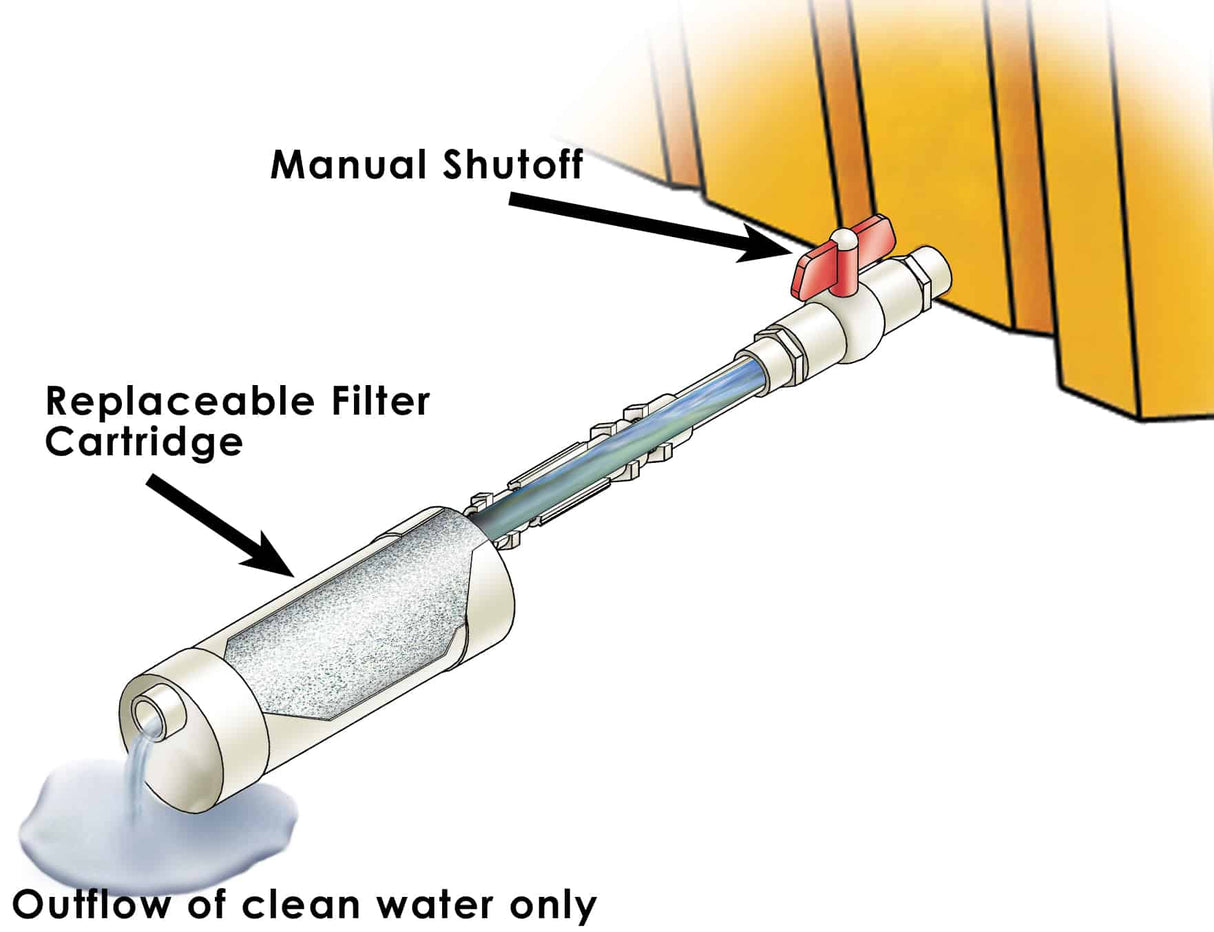 Manual Shutoff

Replaceable Filter Cartridge

Outflow of clean water only