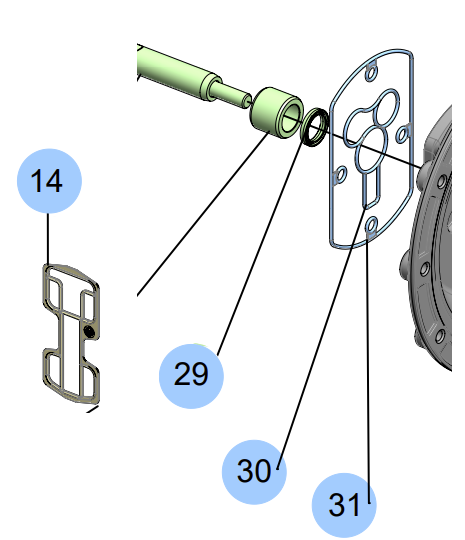 14

29

30

31