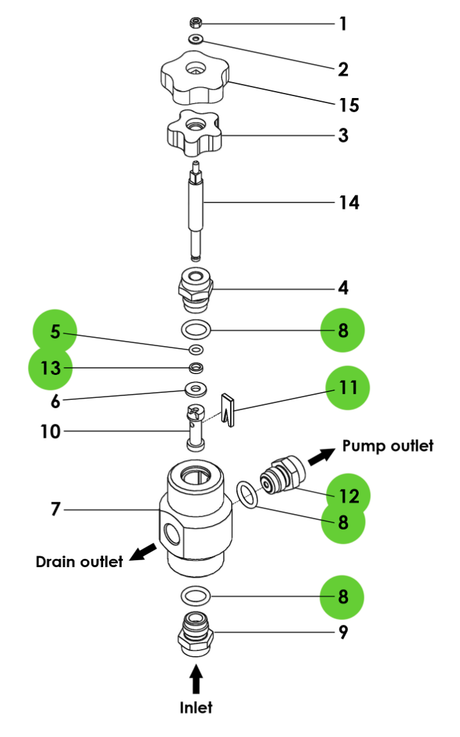 1
2
15
3
14
4
5
8
13
6
11
10
Pump outlet
7
12
8
Drain outlet
8
9
Inlet