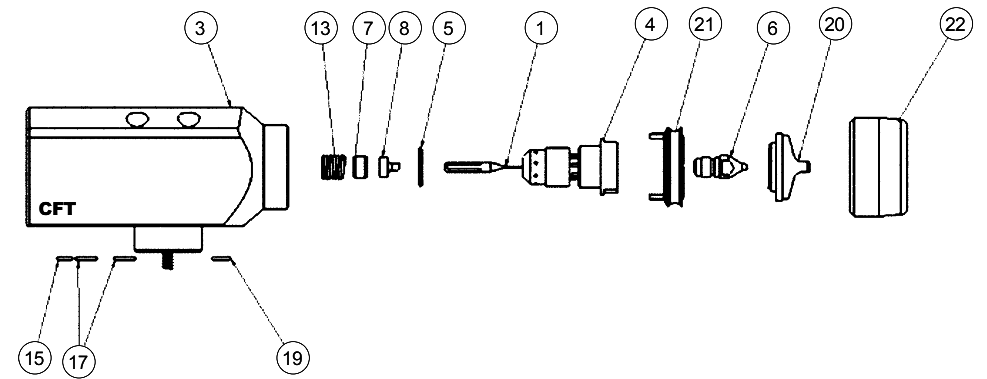 3
13
7
8
5
1
4
21
6
20
22
CFT
15
17
19