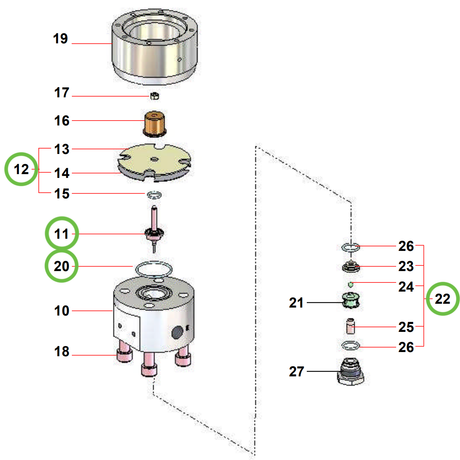 19

17

16

13

12

14

15

11

20

10

18

26

23

24

21

22

25

26

27