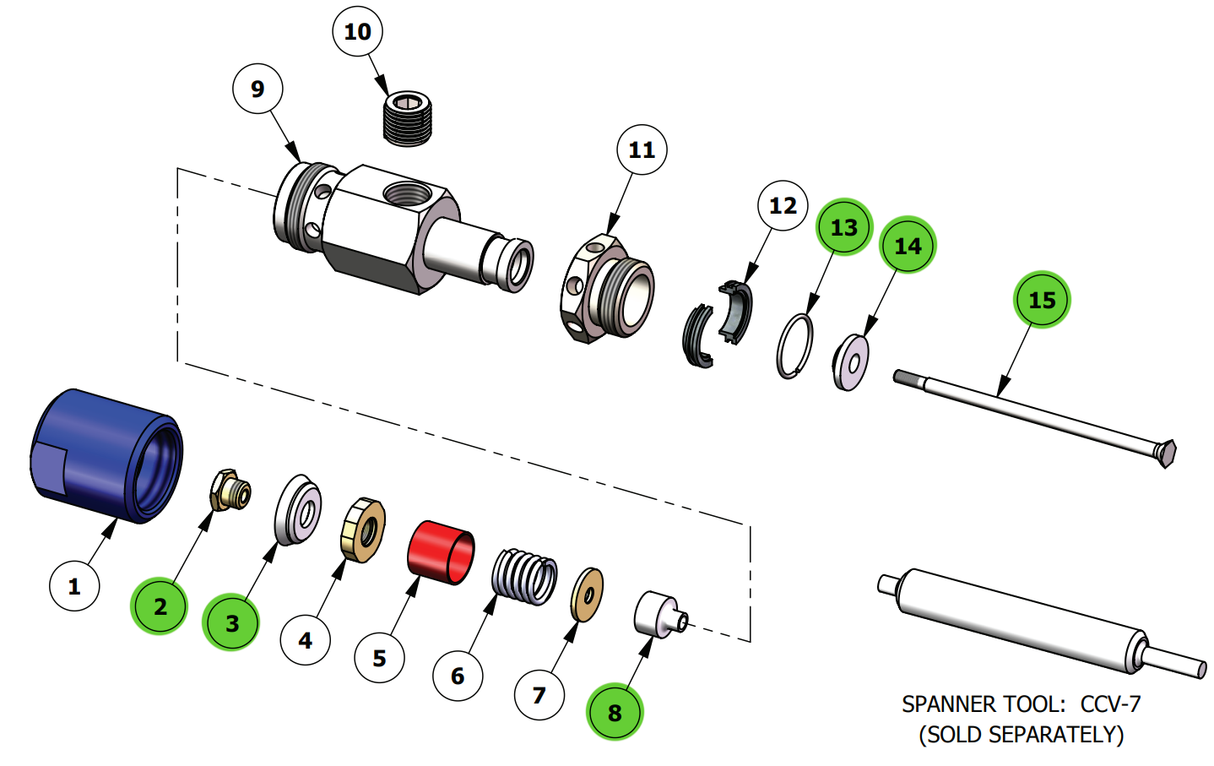 10

9

11

12

13

14

15

1

2

3

4

5

6

7

8

SPANNER TOOL: CCV-7
(SOLD SEPARATELY)