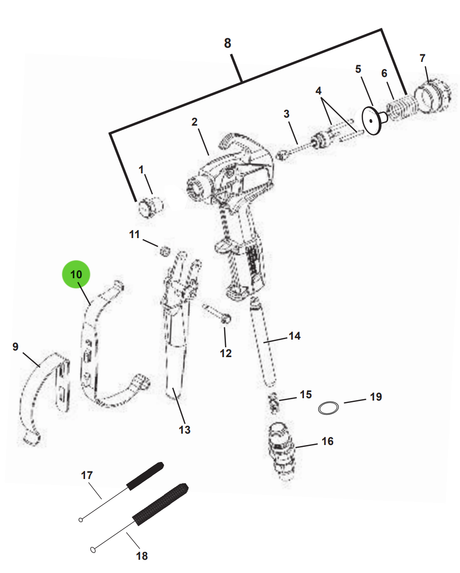 8
7
5
6
4
3
2
1
11
10
9
12
14
13
15
19
16
17
18