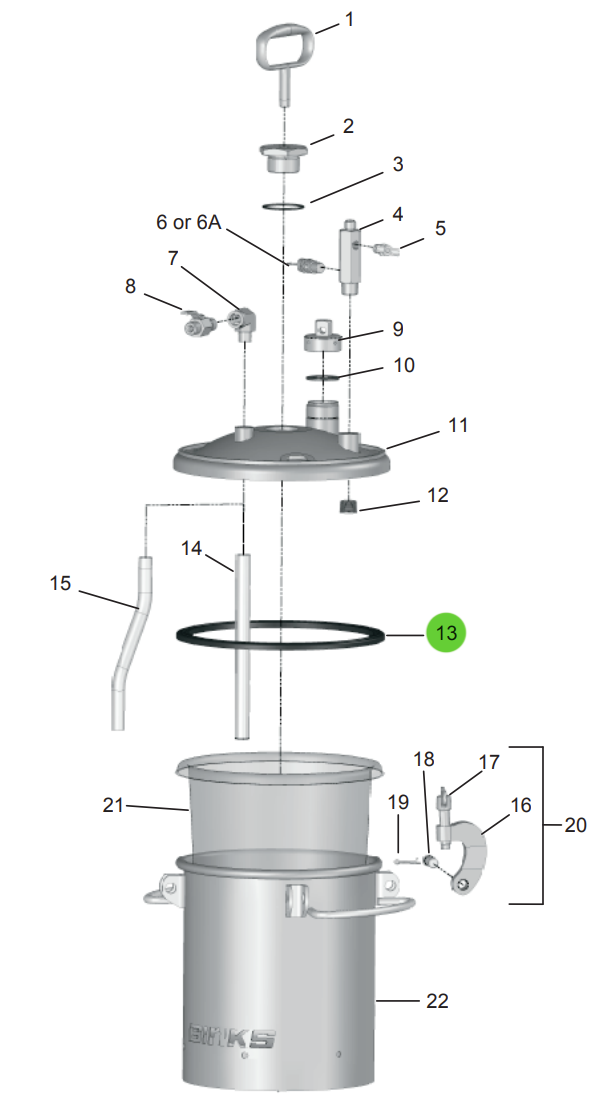 1
2
3
6 or 6A
4
5
7
8
9
10
11
12
14
15
13
18
17
19
16
20
21
22
BINKS