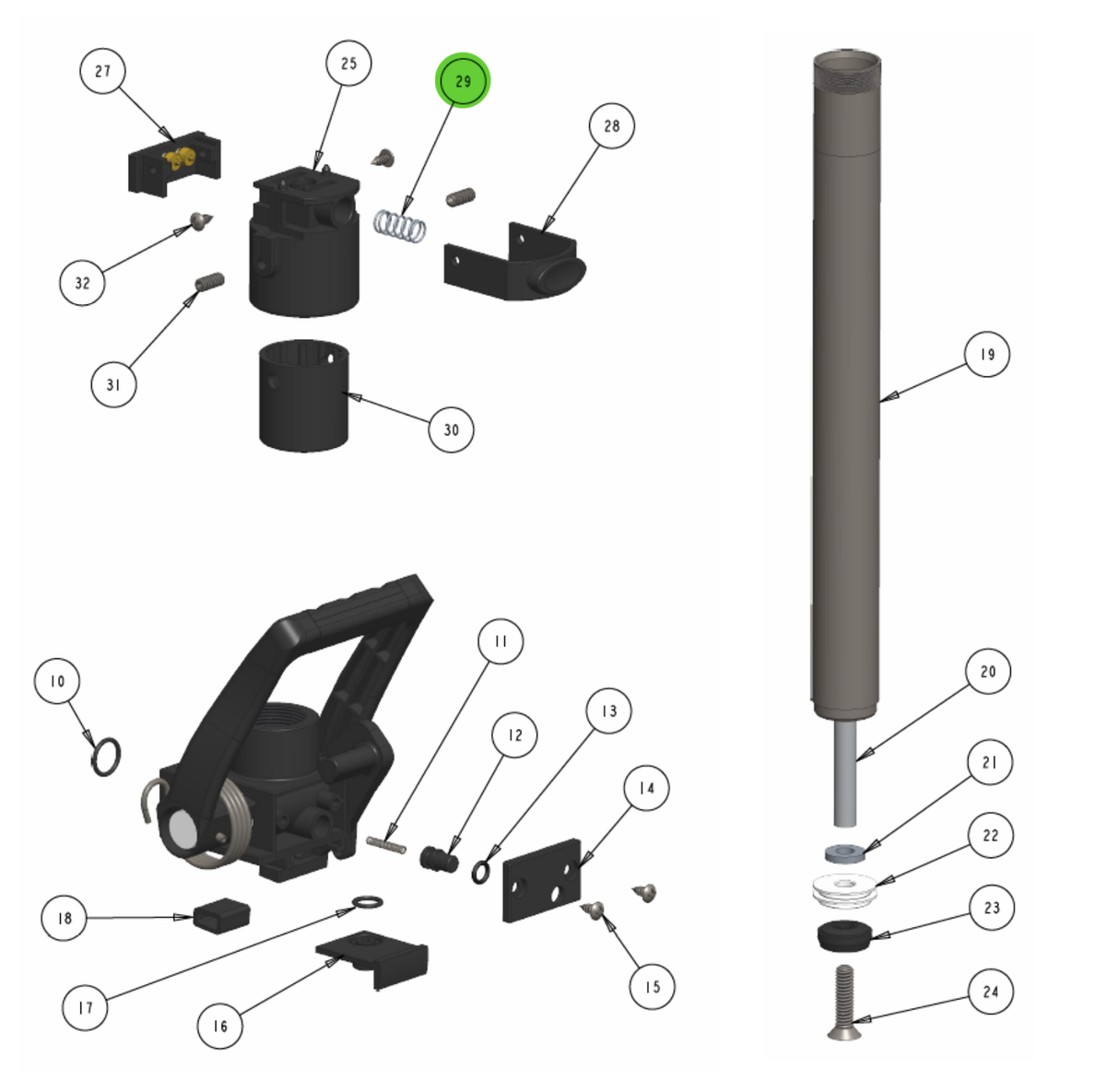 27
25
29
28
32
31
30
19
10
11
12
13
14
20
21
22
23
24
18
17
16
15