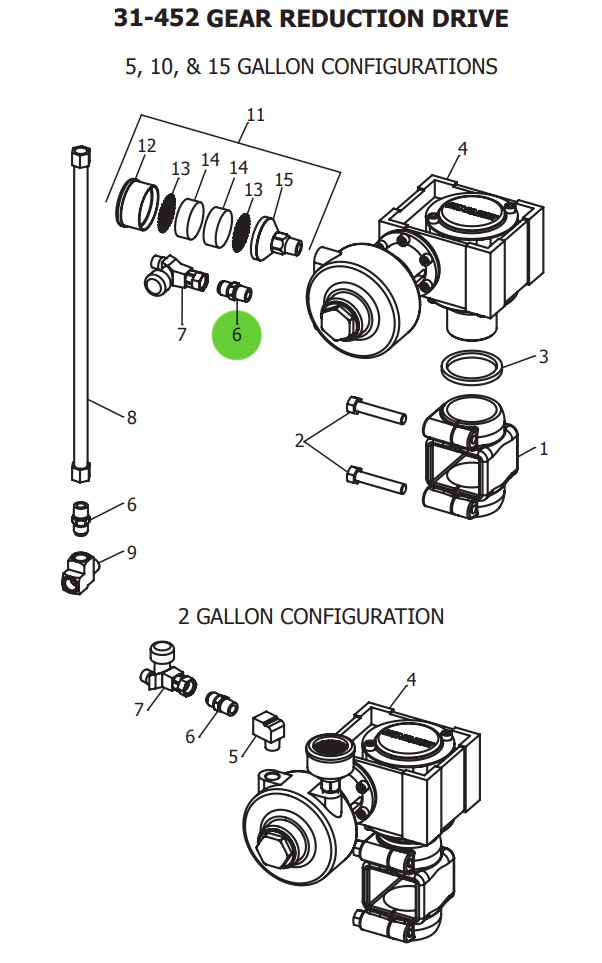 31-452 GEAR REDUCTION DRIVE

5, 10, & 15 GALLON CONFIGURATIONS

11
12
13
14
14
13
15
4
7
6
3
8
2
1
6
9

2 GALLON CONFIGURATION

4
7
6
5