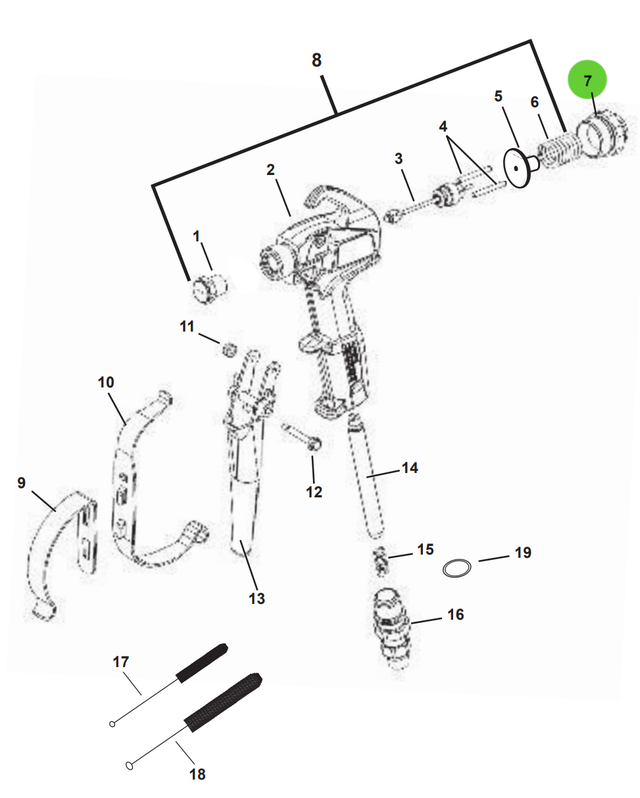 8
7
5
6
4
3
2
1
11
10
9
12
14
13
15
19
16
17
18