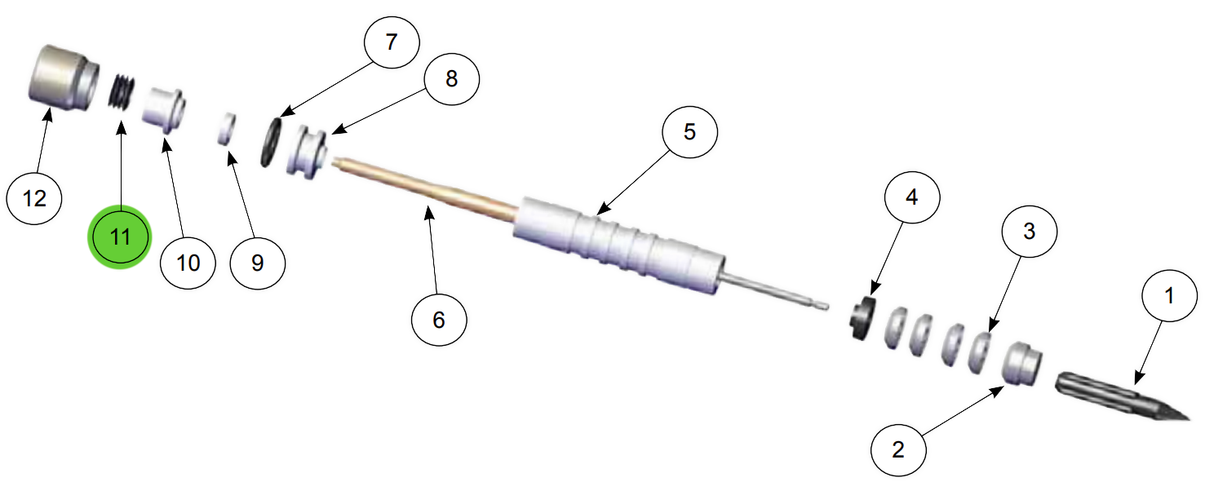 7
8
5
12
11
10
9
6
4
3
1
2