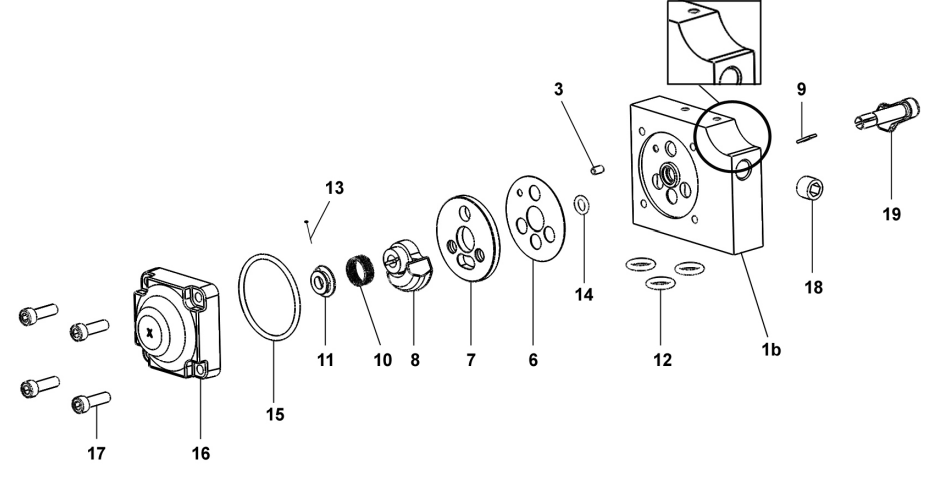 3
9
13
19
14
18
11
10
8
7
6
12
1b
15
17
16