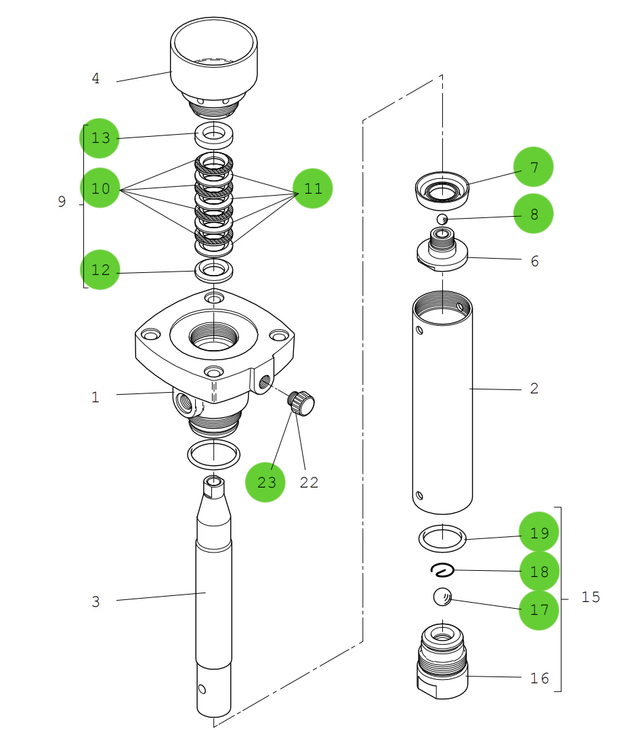 4
13
10
11
9
12
1
23
22
3
7
8
6
2
19
18
17
15
16