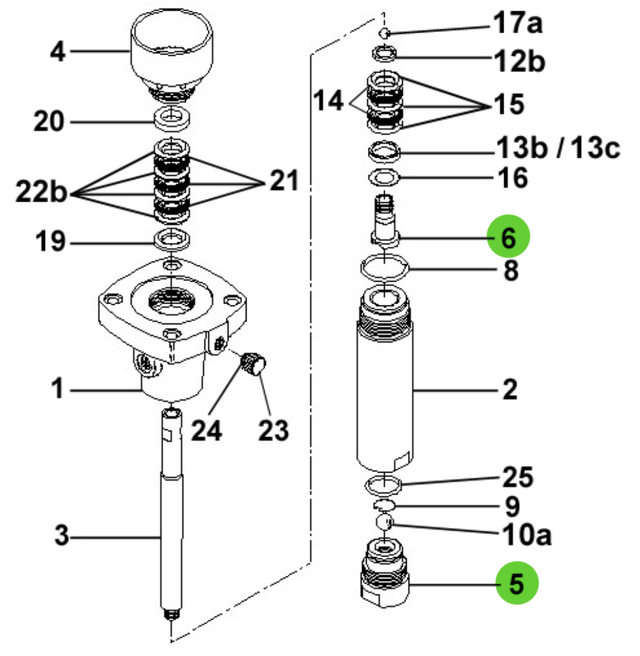 4
20
22b
21
19
1
24
23
3
17a
12b
14
15
13b / 13c
16
6
8
2
25
9
10a
5