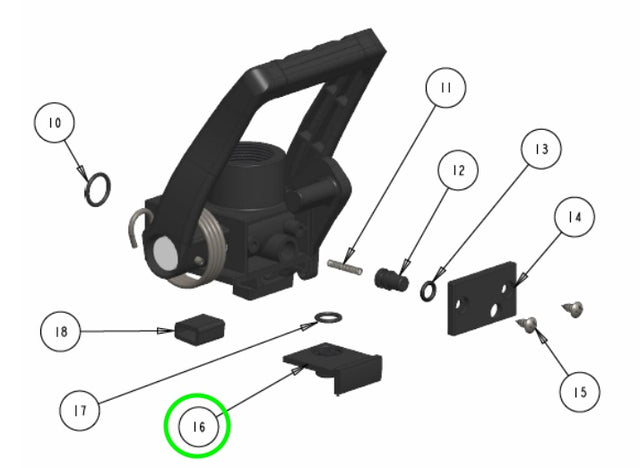 10
11
12
13
14
18
17
16
15