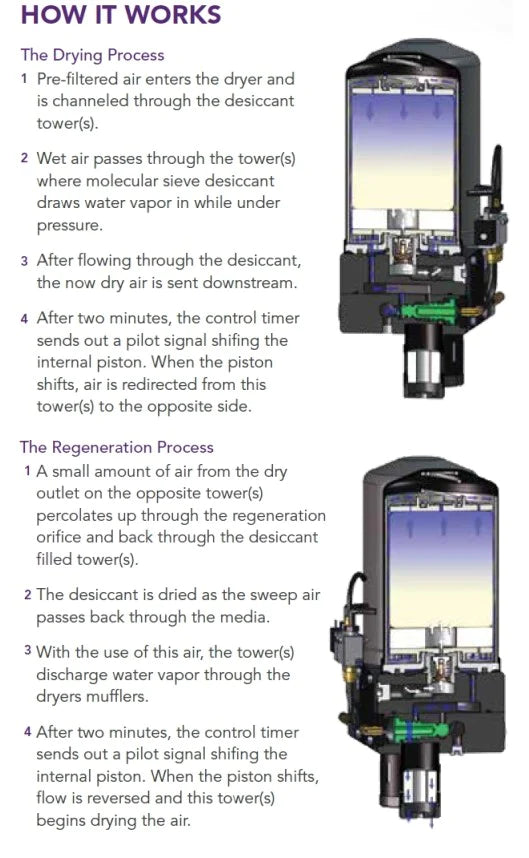 HOW IT WORKS

The Drying Process

1 Pre-filtered air enters the dryer and is channeled through the desiccant tower(s).

2 Wet air passes through the tower(s) where molecular sieve desiccant draws water vapor in while under pressure.

3 After flowing through the desiccant, the now dry air is sent downstream.

4 After two minutes, the control timer sends out a pilot signal shifing the internal piston. When the piston shifts, air is redirected from this tower(s) to the opposite side.

The Regeneration Process

1 A small amount of air from the dry outlet on the opposite tower(s) percolates up through the regeneration orifice and back through the desiccant filled tower(s).

2 The desiccant is dried as the sweep air passes back through the media.

3 With the use of this air, the tower(s) discharge water vapor through the dryers mufflers.

4 After two minutes, the control timer sends out a pilot signal shifing the internal piston. When the piston shifts, flow is reversed and this tower(s) begins drying the air.