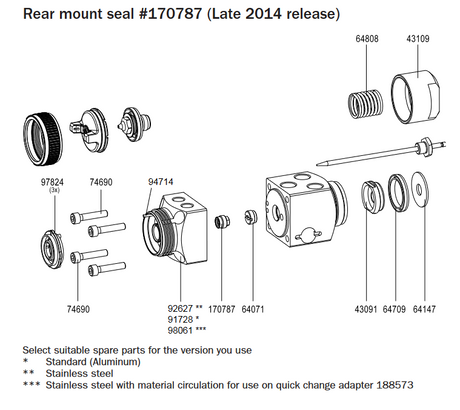 Rear mount seal #170787 (Late 2014 release)

64808
43109
97824
(3x)
74690
94714
74690
92627 **
91728 *
98061 ***
170787
64071
43091
64709
64147

Select suitable spare parts for the version you use
* Standard (Aluminum)
** Stainless steel
*** Stainless steel with material circulation for use on quick change adapter 188573