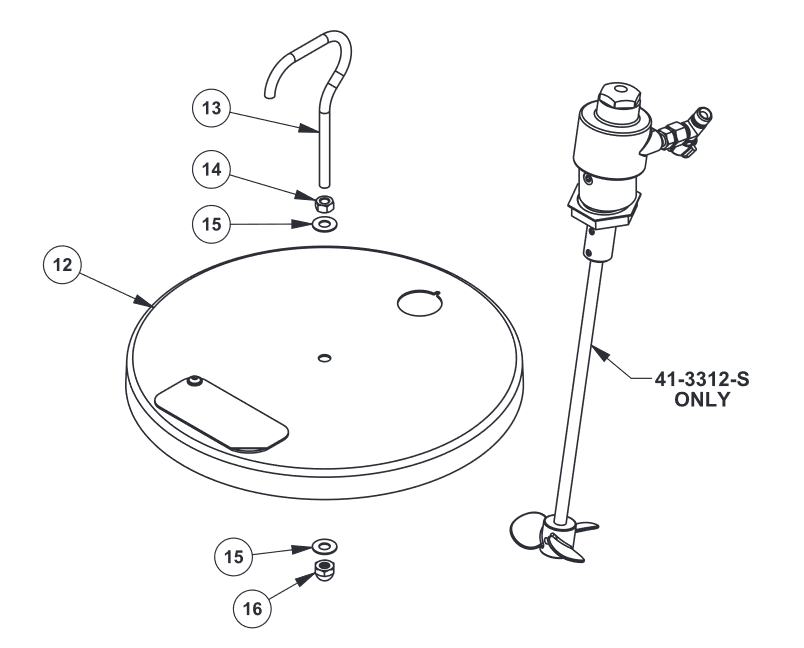 13

14

15

12

41-3312-S
ONLY

15

16