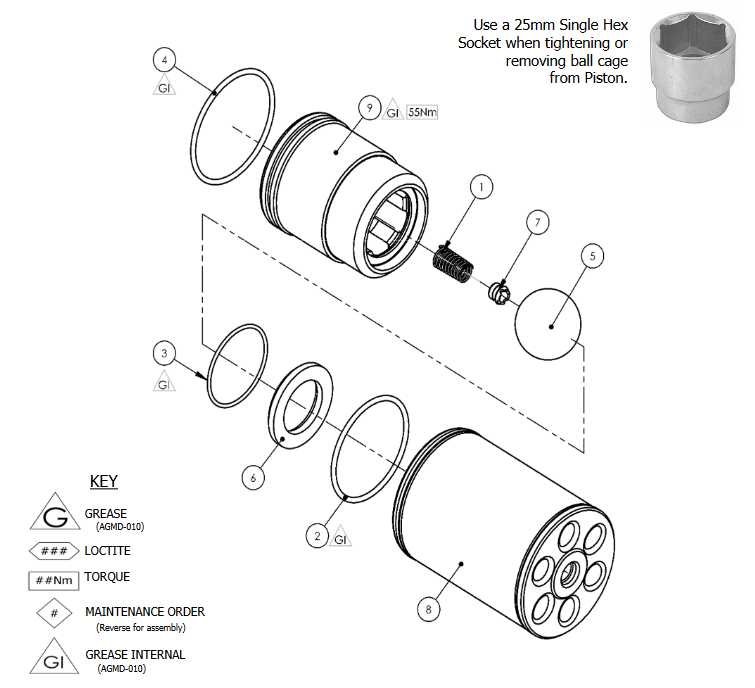 Use a 25mm Single Hex Socket when tightening or removing ball cage from Piston.

4
GI

9 GI 55Nm

1

7

5

3
GI

6

2 GI

8

KEY

G GREASE (AGMD-010)

### LOCTITE

##Nm TORQUE

# MAINTENANCE ORDER (Reverse for assembly)

GI GREASE INTERNAL (AGMD-010)