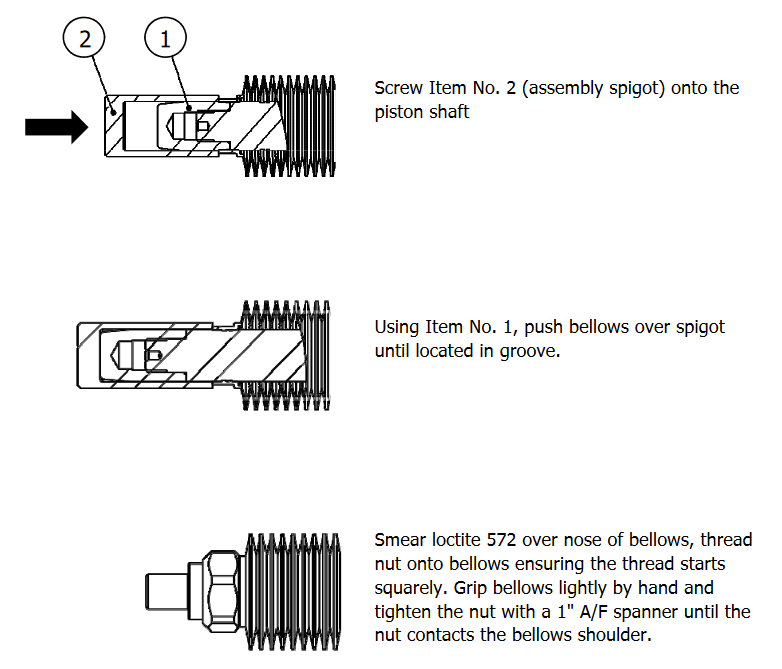 2

1

Screw Item No. 2 (assembly spigot) onto the piston shaft

Using Item No. 1, push bellows over spigot until located in groove.

Smear loctite 572 over nose of bellows, thread nut onto bellows ensuring the thread starts squarely. Grip bellows lightly by hand and tighten the nut with a 1" A/F spanner until the nut contacts the bellows shoulder.