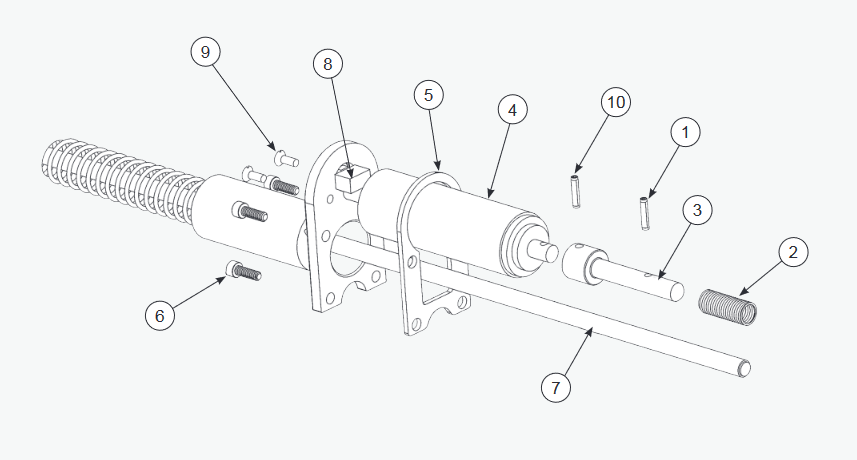 9
8
5
4
10
1
3
2
6
7