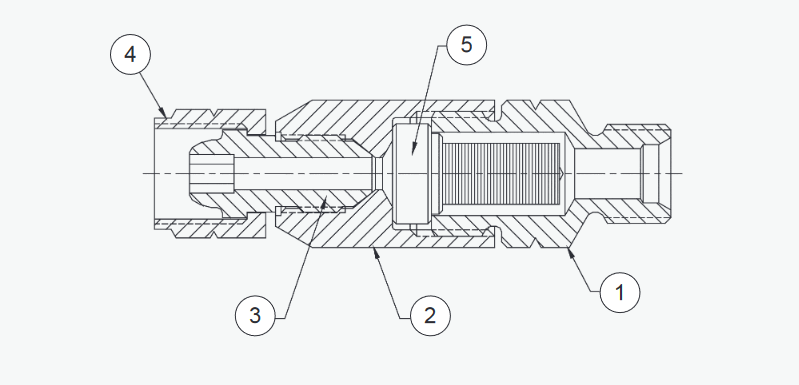 4
5
3
2
1