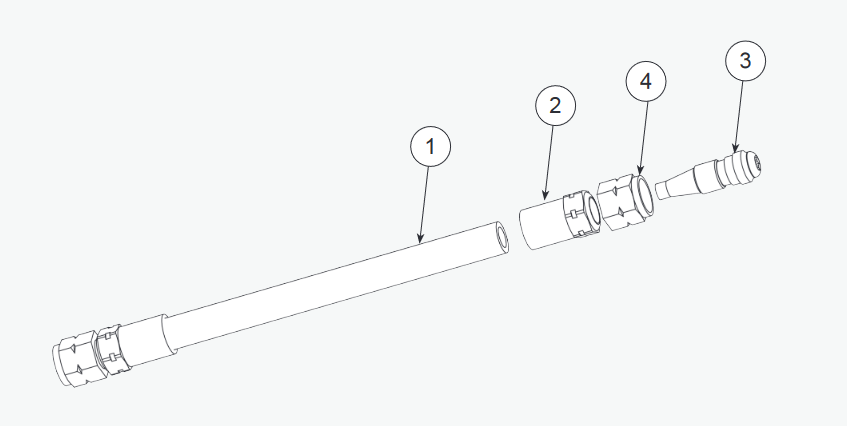 1
2
4
3