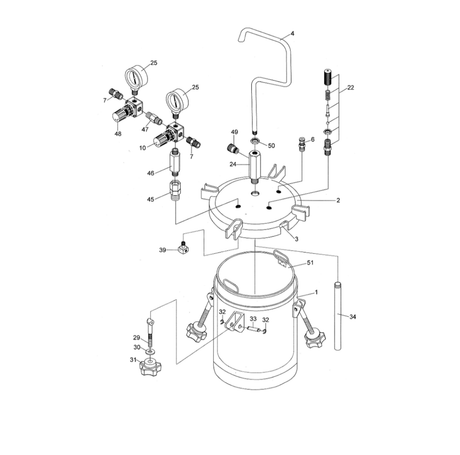 4
25
25
22
7
48
47
10
7
49
50
6
24
46
45
2
3
39
51
1
32
33
32
34
29
30
31