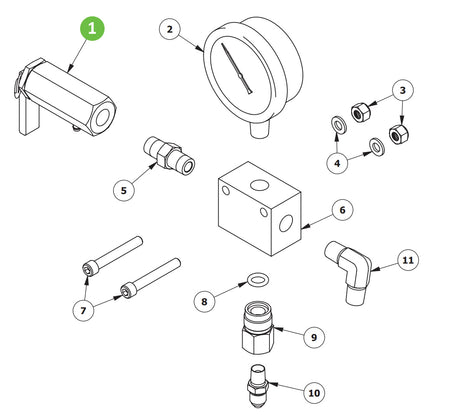 1
2
3
4
5
6
11
7
8
9
10