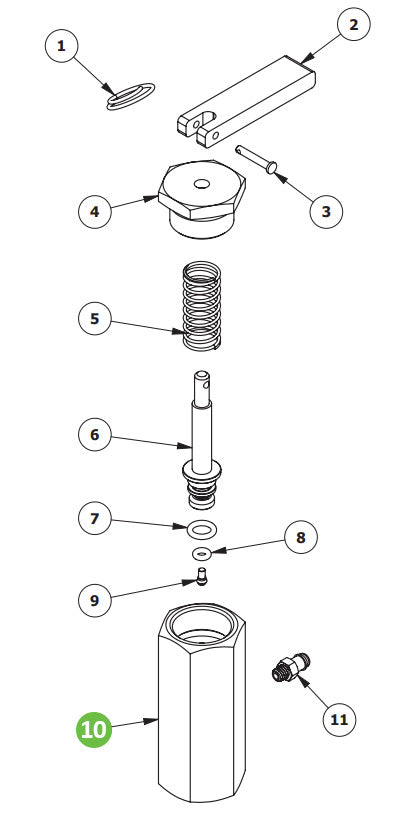 1
2
3
4
5
6
7
8
9
10
11