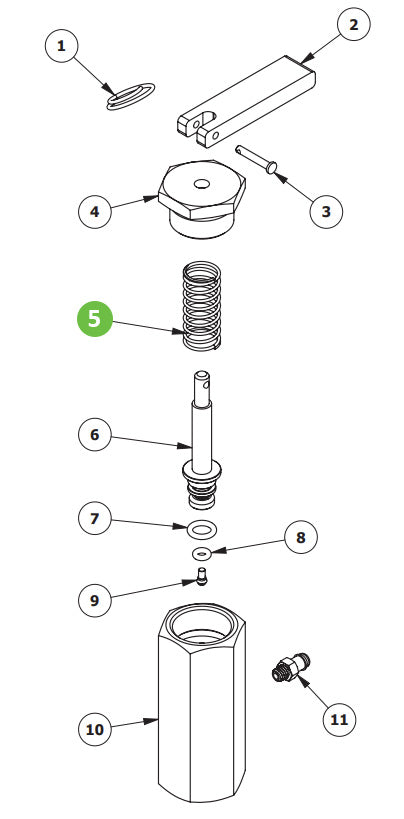 1
2
3
4
5
6
7
8
9
10
11