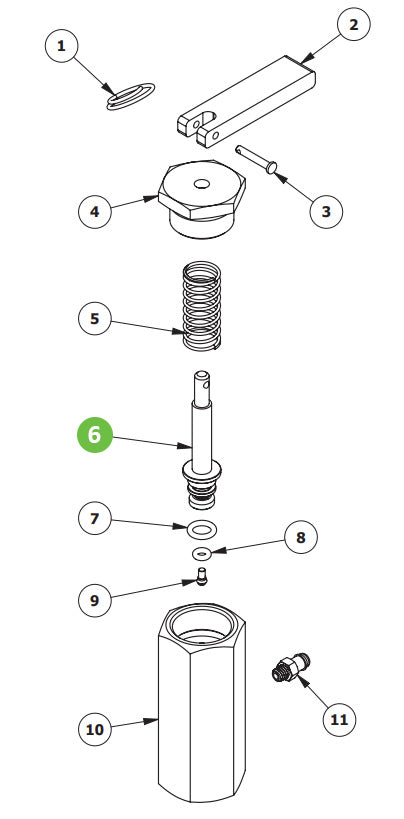 1
2
3
4
5
6
7
8
9
10
11