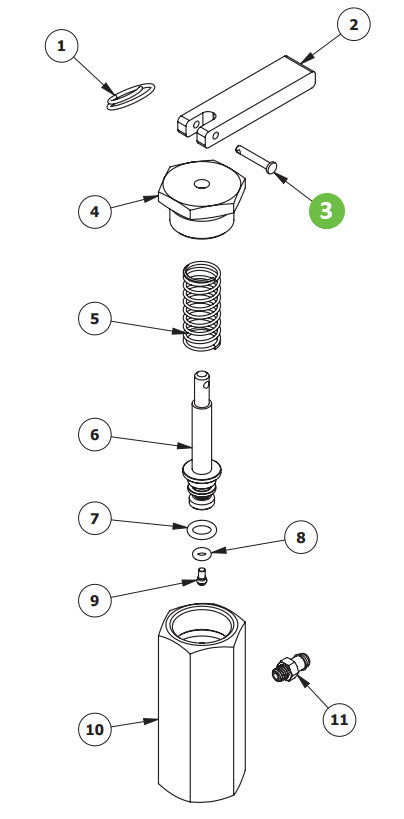 1
2
3
4
5
6
7
8
9
10
11