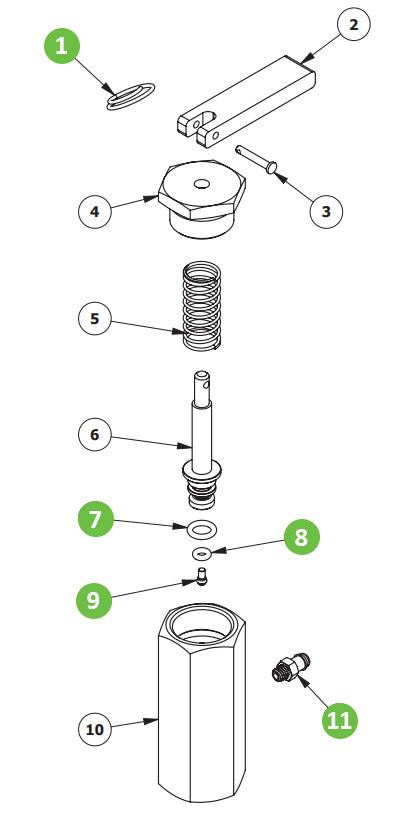 1
2
3
4
5
6
7
8
9
10
11