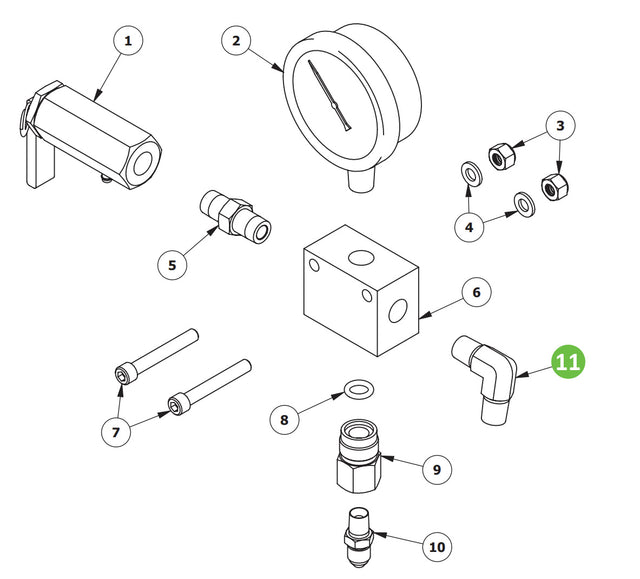 1
2
3
4
5
6
11
7
8
9
10