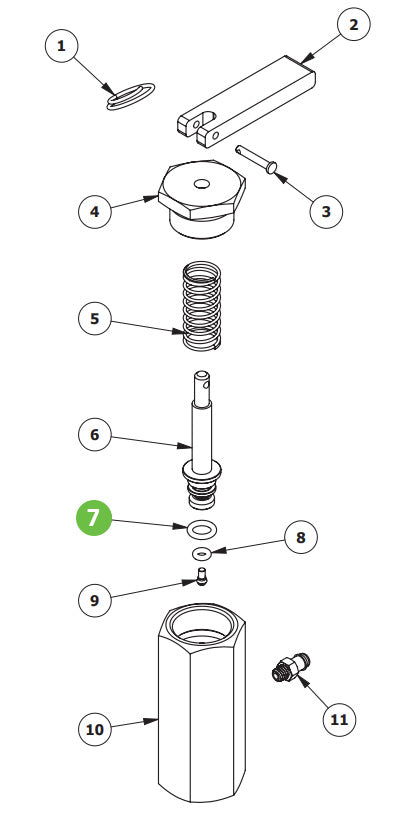 1
2
3
4
5
6
7
8
9
10
11