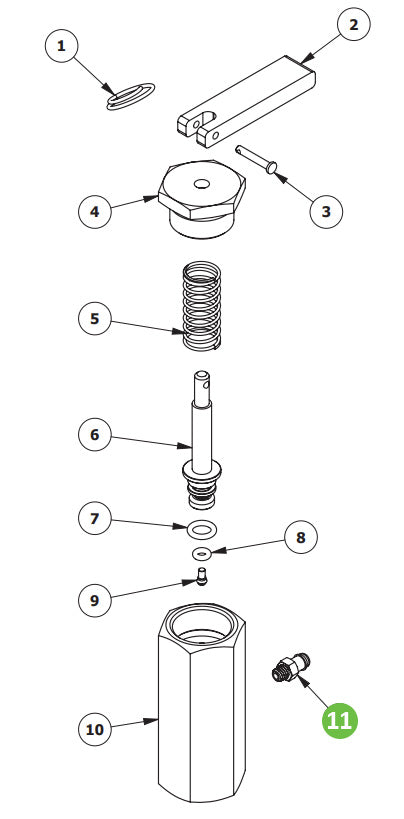 1
2
3
4
5
6
7
8
9
10
11