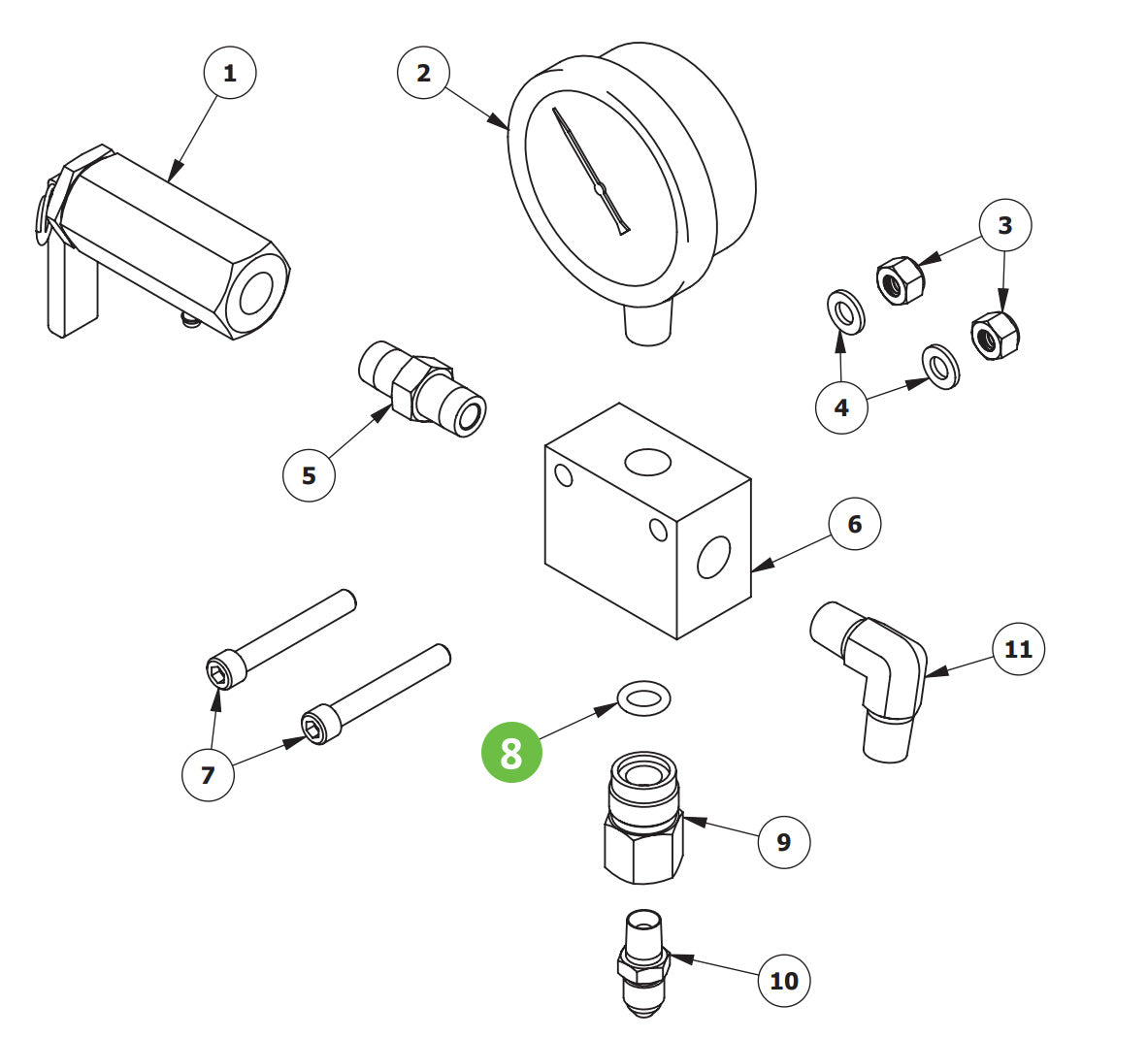 1
2
3
4
5
6
11
7
8
9
10