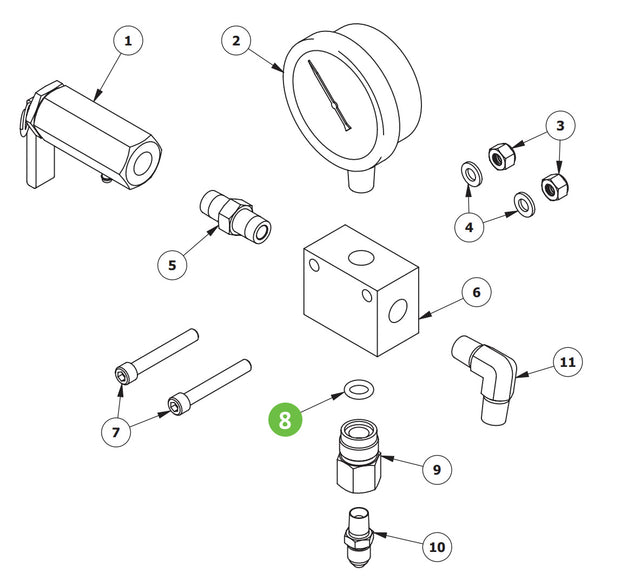 1
2
3
4
5
6
11
7
8
9
10