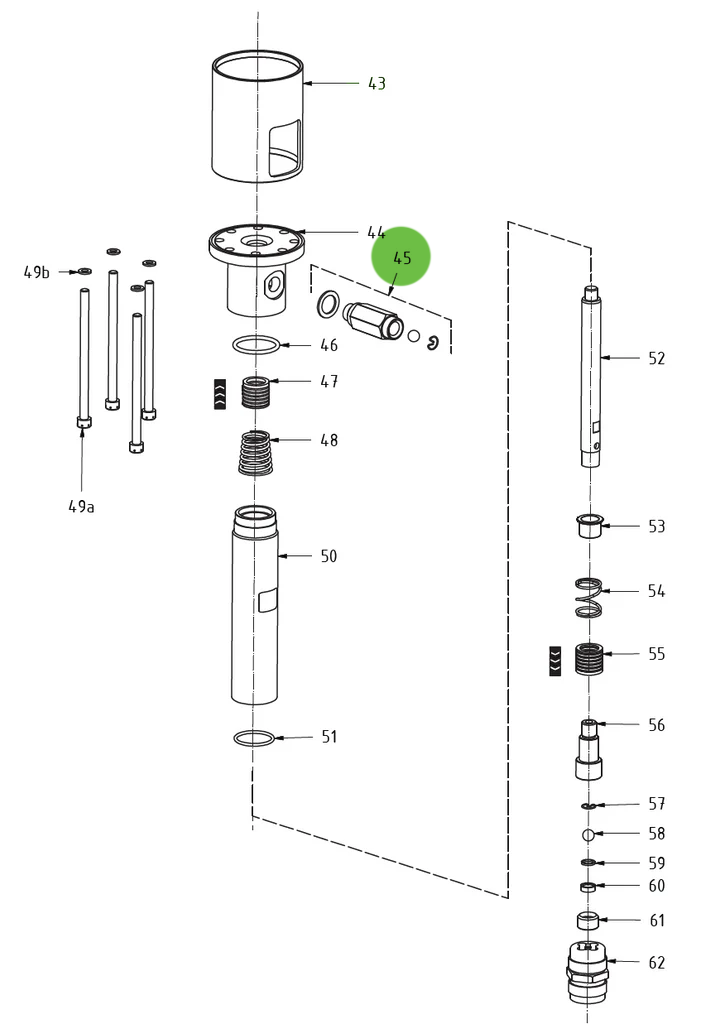 43
44
45
49b
46
47
48
49a
50
51
52
53
54
55
56
57
58
59
60
61
62