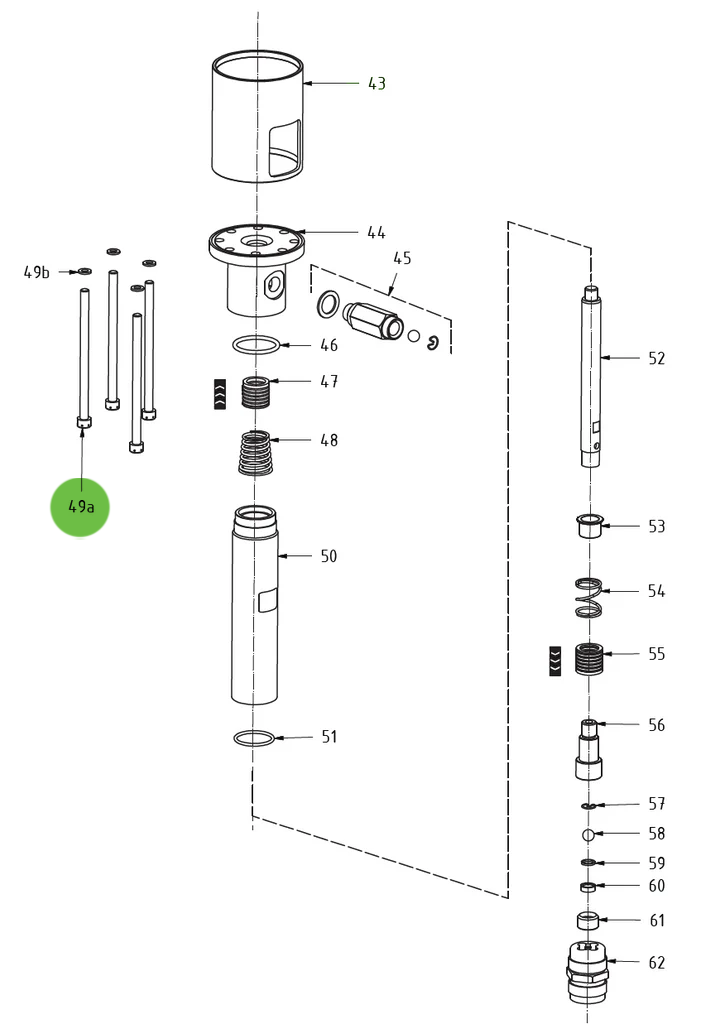 43
44
45
49b
46
47
48
49a
50
51
52
53
54
55
56
57
58
59
60
61
62