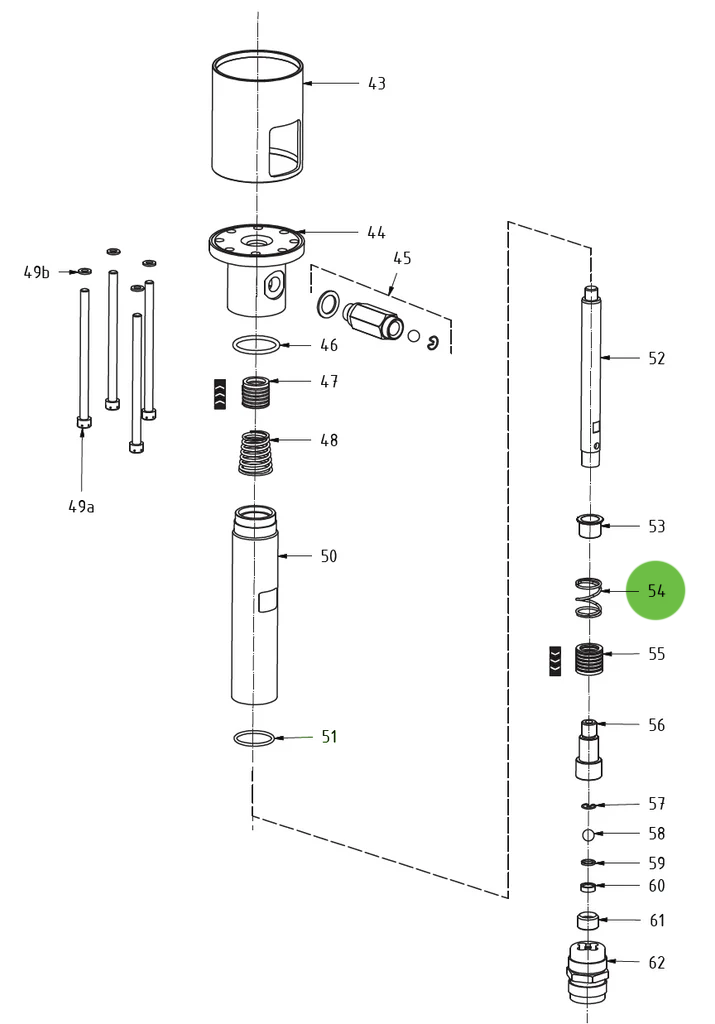 43

44

45

49b

46

47

48

49a

50

51

52

53

54

55

56

57

58

59

60

61

62