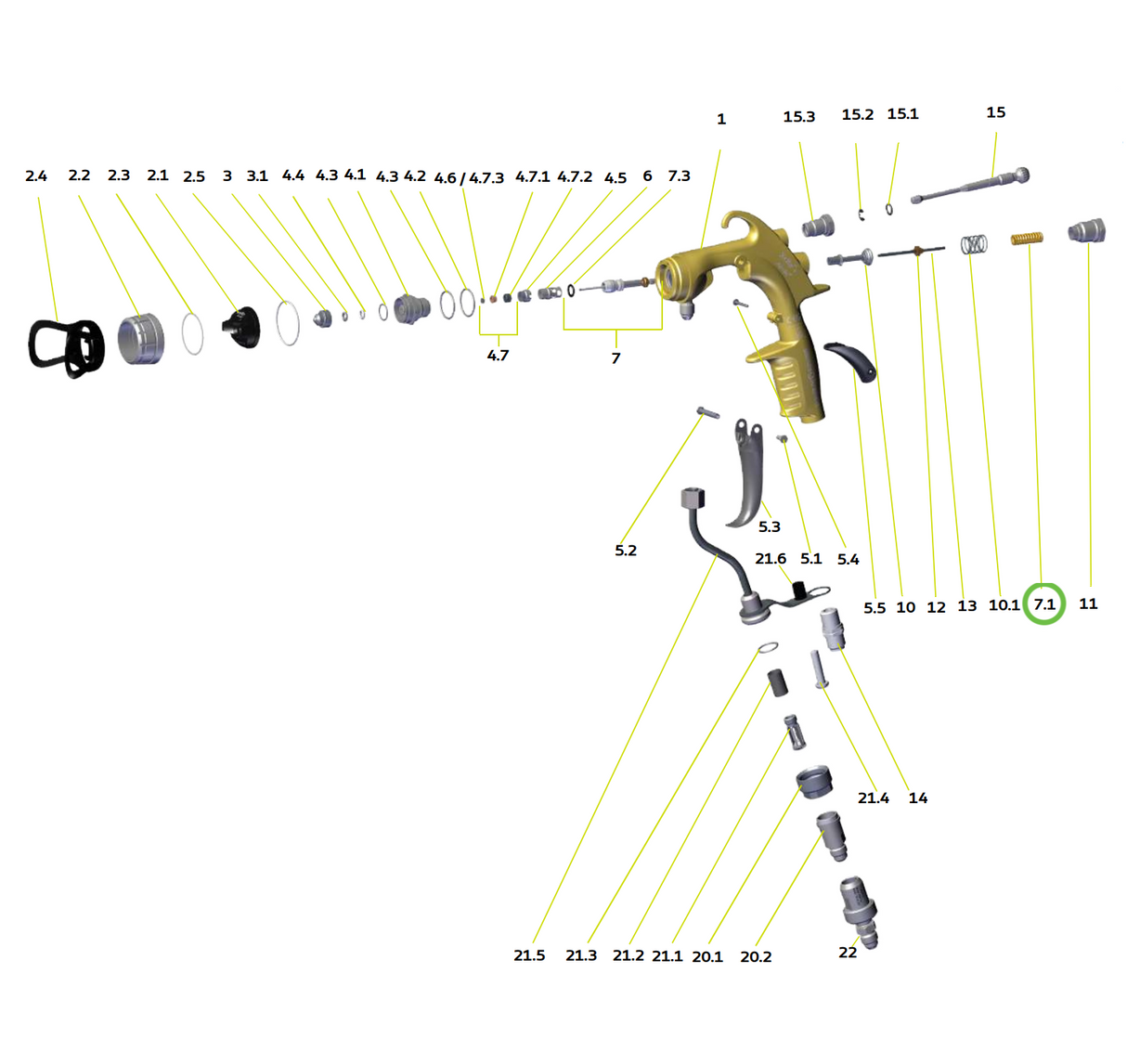 1 15.3 15.2 15.1 15

2.4 2.2 2.3 2.1 2.5 3 3.1 4.4 4.3 4.1 4.3 4.2 4.6 / 4.7.3 4.7.1 4.7.2 4.5 6 7.3

4.7

7

5.3

5.2

21.6 5.1 5.4

5.5 10 12 13 10.1 7.1 11

21.4 14

21.5 21.3 21.2 21.1 20.1 20.2 22