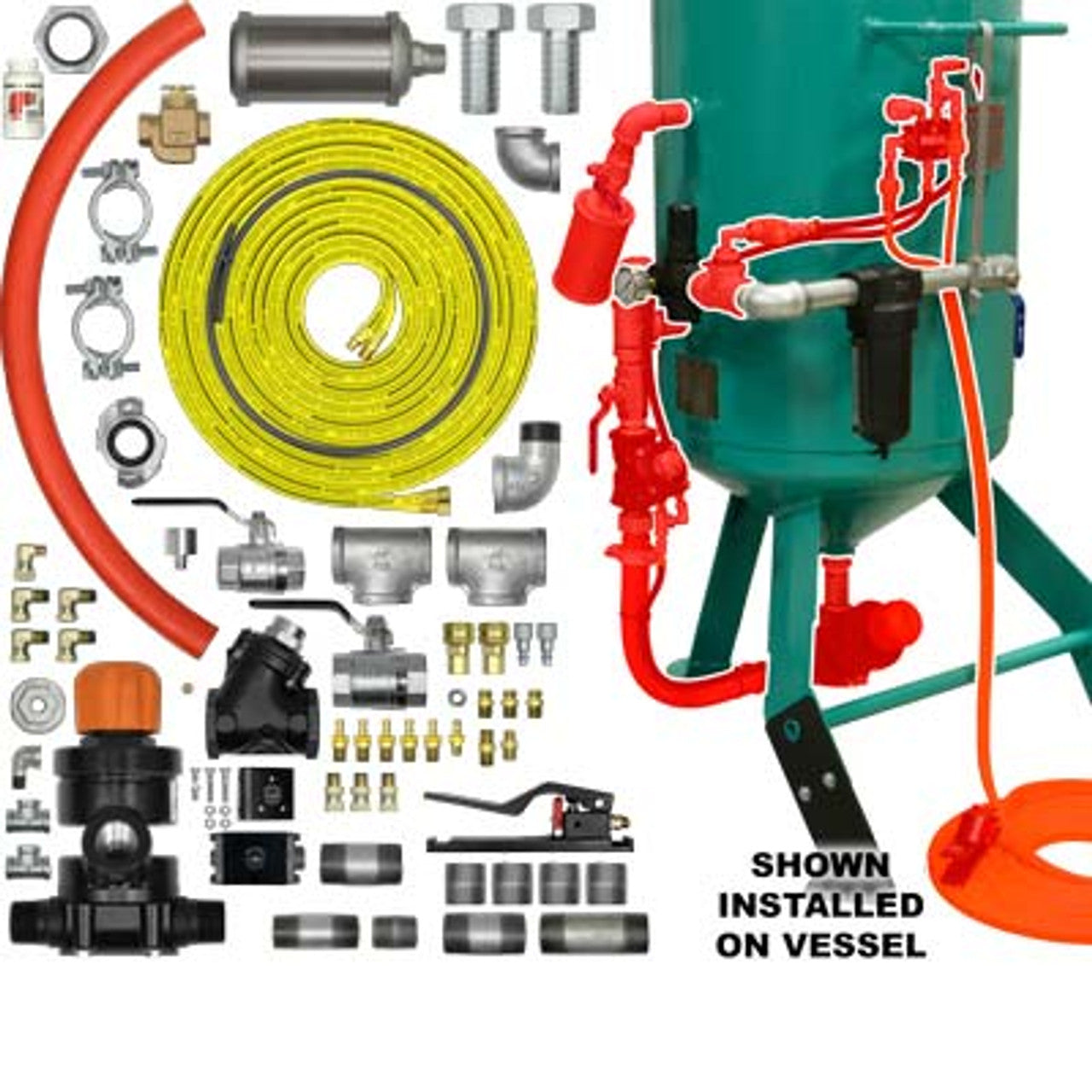 SHOWN INSTALLED ON VESSEL