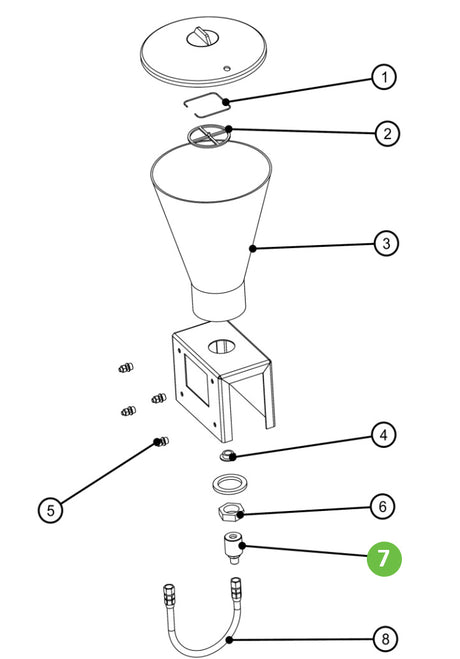 1
2
3
4
5
6
7
8