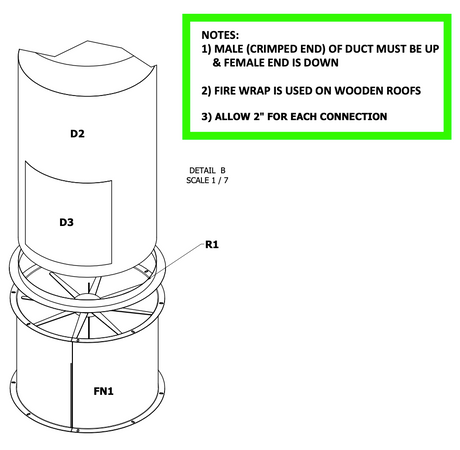 NOTES:
1) MALE (CRIMPED END) OF DUCT MUST BE UP & FEMALE END IS DOWN

2) FIRE WRAP IS USED ON WOODEN ROOFS

3) ALLOW 2" FOR EACH CONNECTION

D2

DETAIL B
SCALE 1 / 7

D3

R1

FN1