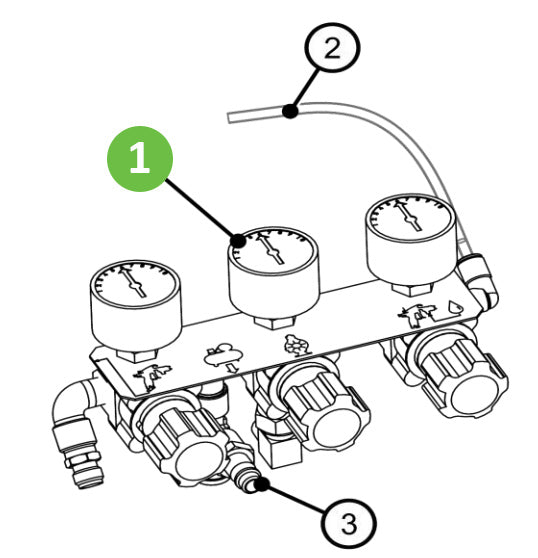 2
1
3